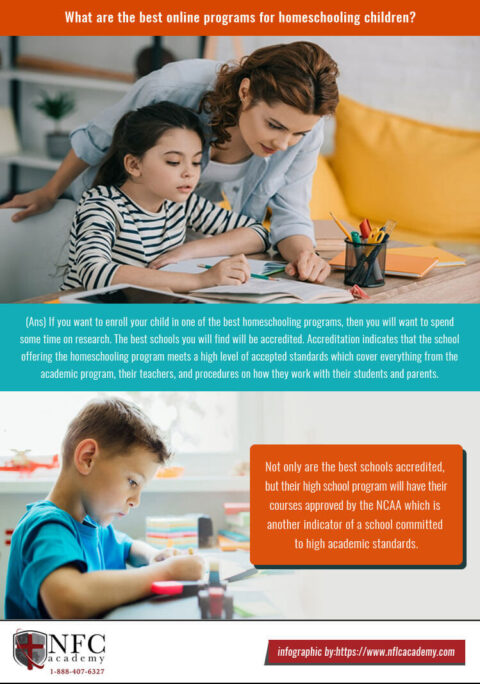 What are the best online programs for homeschooling children?

(Ans) If you want to enroll your child in one of the best homeschooling programs, then you will want to spend some time on research. The best schools you will find will be accredited. Accreditation indicates that the school offering the homeschooling program meets a high level of accepted standards which cover everything from the academic program, their teachers, and procedures on how they work with their students and parents.

Not only are the best schools accredited, but their high school program will have their courses approved by the NCAA which is another indicator of a school committed to high academic standards.

NFC academy
1-888-407-6327

infographic by:https://www.nflcacademy.com